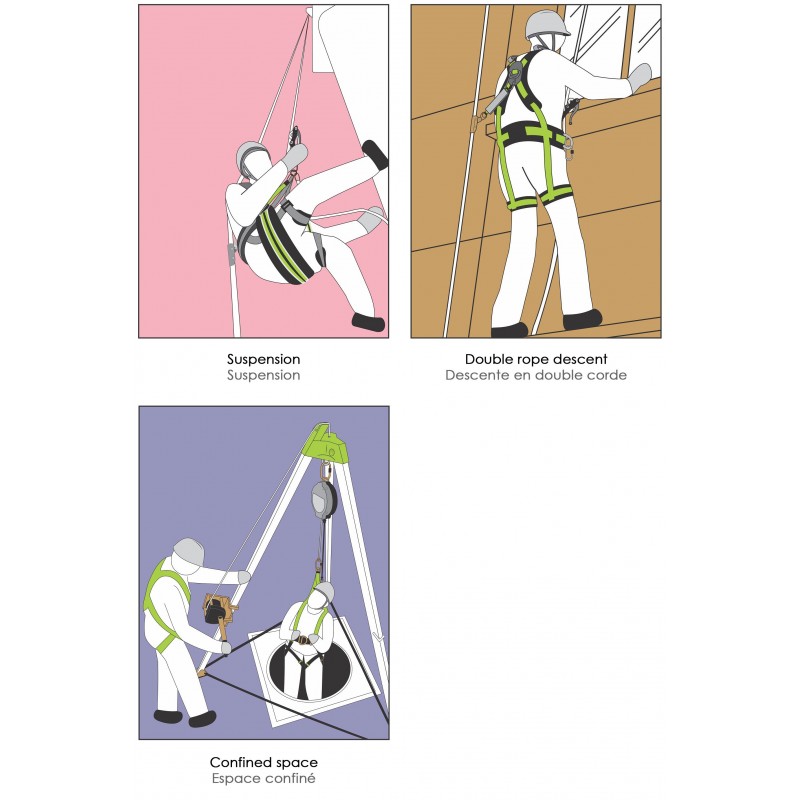 Suspension
Suspension

Double rope descent
Descente en double corde

Confined space
Espace confiné