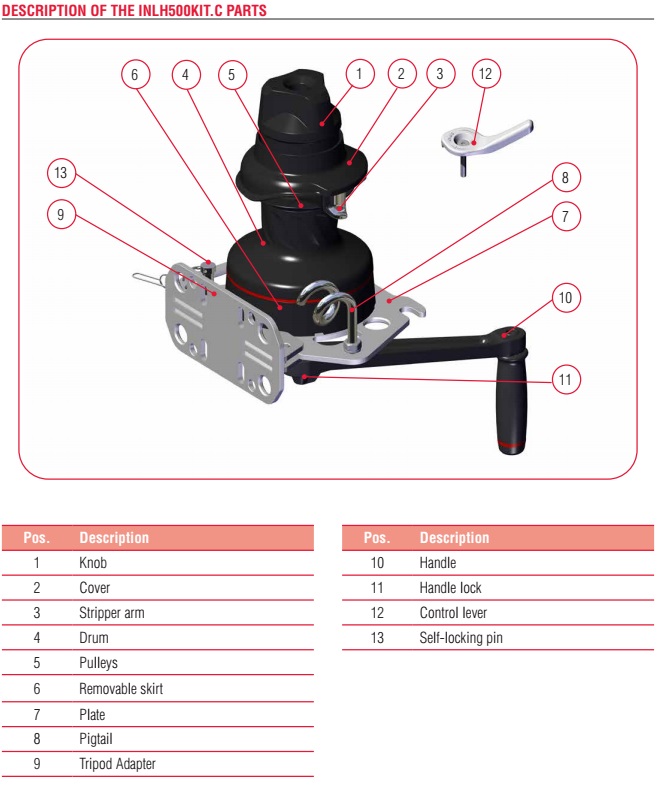 DESCRIPTION OF THE INLH500KIT.C PARTS

6 4 5 1 2 3 12

13

9

8

7

10

11

| Pos. | Description |
|---|---|
| 1 | Knob |
| 2 | Cover |
| 3 | Stripper arm |
| 4 | Drum |
| 5 | Pulleys |
| 6 | Removable skirt |
| 7 | Plate |
| 8 | Pigtail |
| 9 | Tripod Adapter |

| Pos. | Description |
|---|---|
| 10 | Handle |
| 11 | Handle lock |
| 12 | Control lever |
| 13 | Self-locking pin |