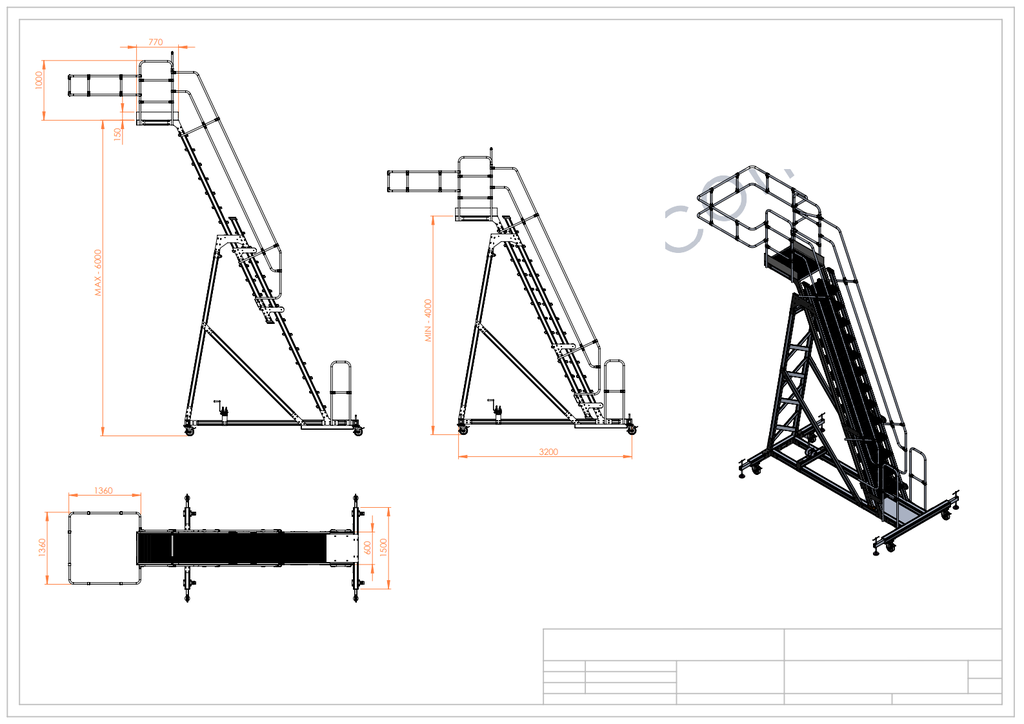 770
1000
150
MAX - 6000
MIN - 4000
3200
1360
1360
600
1500